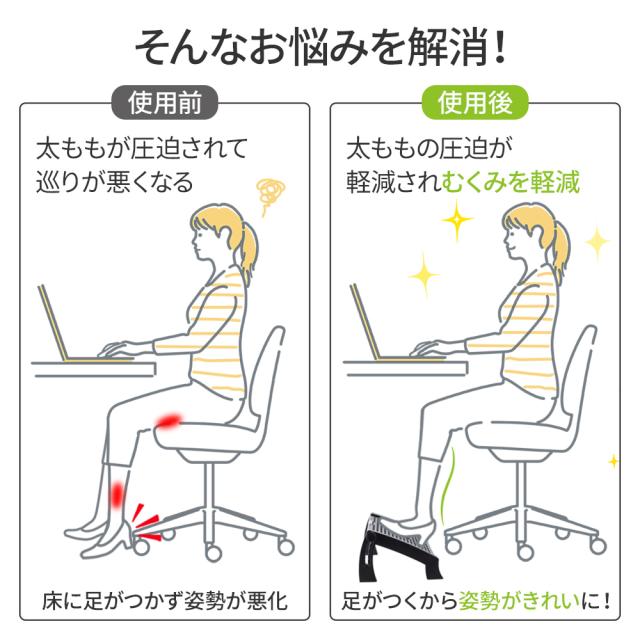 そんなお悩みを解消！

使用前

太ももが圧迫されて巡りが悪くなる

床に足がつかず姿勢が悪化

使用後

太ももの圧迫が軽減されむくみを軽減

足がつくから姿勢がきれいに！