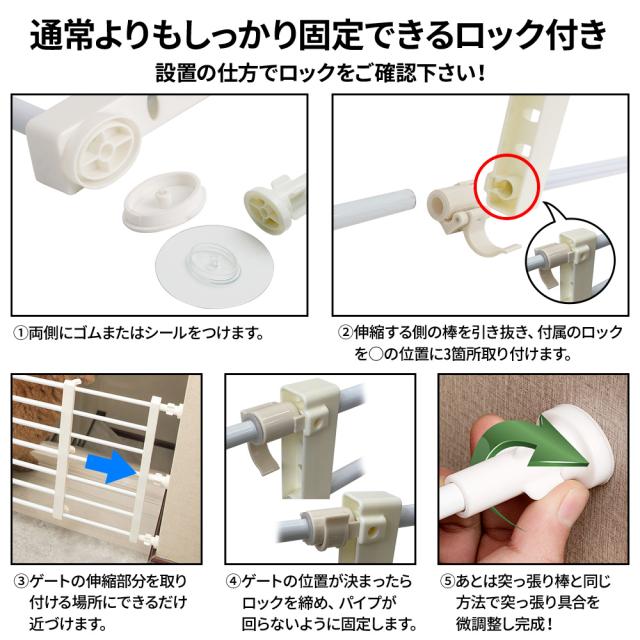 通常よりもしっかり固定できるロック付き

設置の仕方でロックをご確認下さい！

①両側にゴムまたはシールをつけます。

②伸縮する側の棒を引き抜き、付属のロックを○の位置に3箇所取り付けます。

③ゲートの伸縮部分を取り付ける場所にできるだけ近づけます。

④ゲートの位置が決まったらロックを締め、パイプが回らないように固定します。

⑤あとは突っ張り棒と同じ方法で突っ張り具合を微調整し完成！