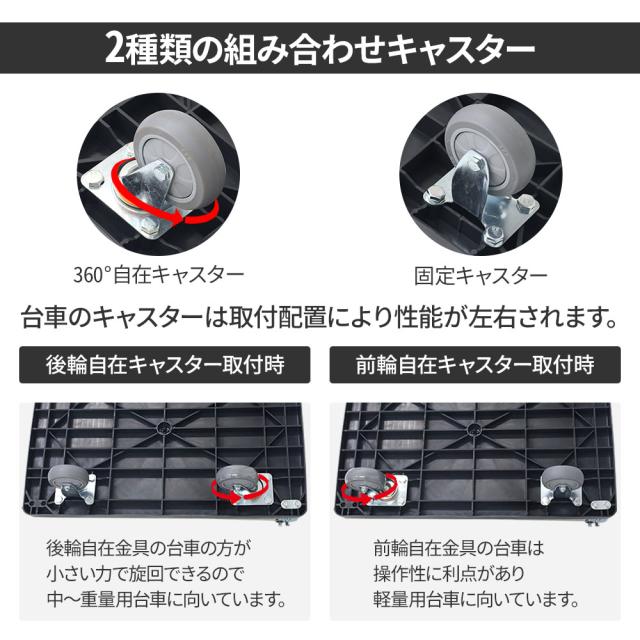 2種類の組み合わせキャスター

360°自在キャスター

固定キャスター

台車のキャスターは取付配置により性能が左右されます。

後輪自在キャスター取付時

後輪自在金具の台車の方が小さい力で旋回できるので中〜重量用台車に向いています。

前輪自在キャスター取付時

前輪自在金具の台車は操作性に利点があり軽量用台車に向いています。