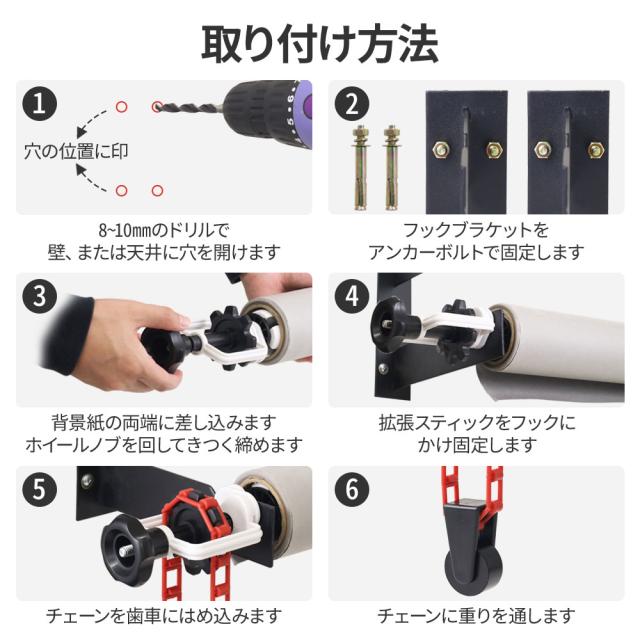 取り付け方法

1

穴の位置に印

8~10㎜のドリルで
壁、または天井に穴を開けます

2

フックブラケットを
アンカーボルトで固定します

3

背景紙の両端に差し込みます
ホイールノブを回してきつく締めます

4

拡張スティックをフックに
かけ固定します

5

チェーンを歯車にはめ込みます

6

チェーンに重りを通します