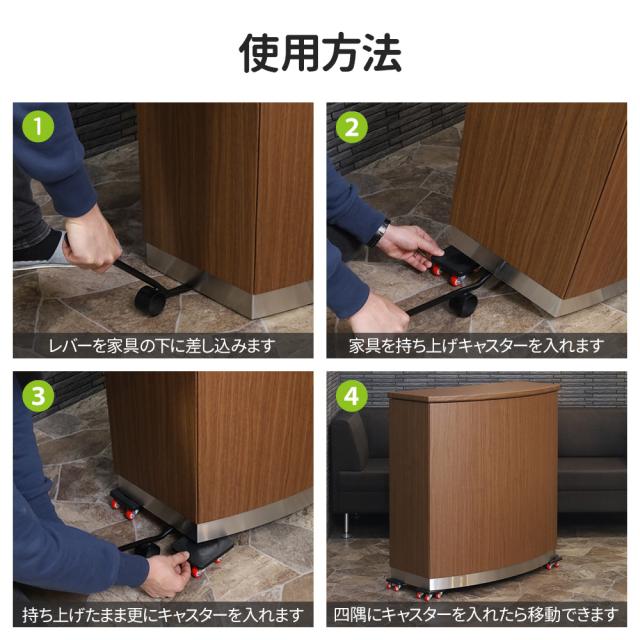 使用方法

1
レバーを家具の下に差し込みます

2
家具を持ち上げキャスターを入れます

3
持ち上げたまま更にキャスターを入れます

4
四隅にキャスターを入れたら移動できます