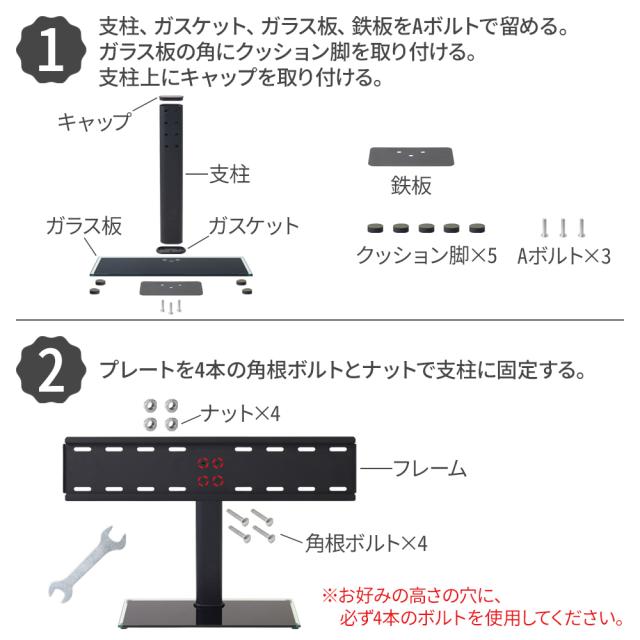 1

支柱、ガスケット、ガラス板、鉄板をAボルトで留める。
ガラス板の角にクッション脚を取り付ける。
支柱上にキャップを取り付ける。

キャップ

支柱

ガラス板

ガスケット

鉄板

クッション脚×5

Aボルト×3

2

プレートを4本の角根ボルトとナットで支柱に固定する。

ナット×4

フレーム

角根ボルト×4

※お好みの高さの穴に、
必ず4本のボルトを使用してください。