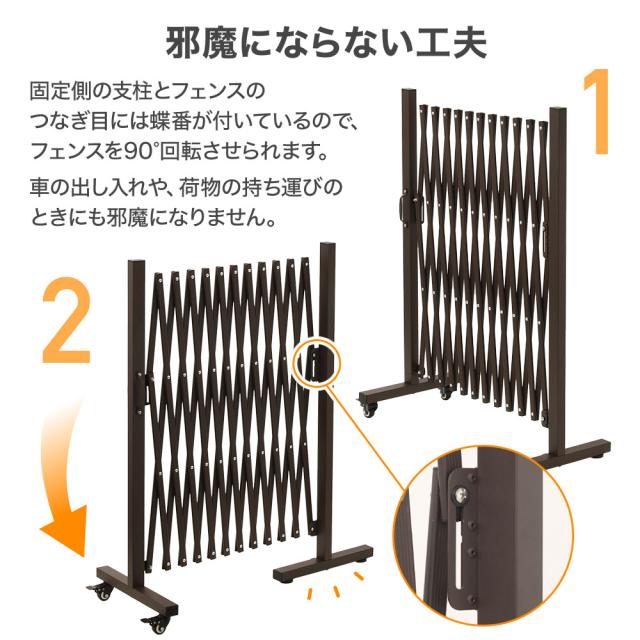 邪魔にならない工夫

固定側の支柱とフェンスのつなぎ目には蝶番が付いているので、フェンスを90°回転させられます。

車の出し入れや、荷物の持ち運びのときにも邪魔になりません。

1

2