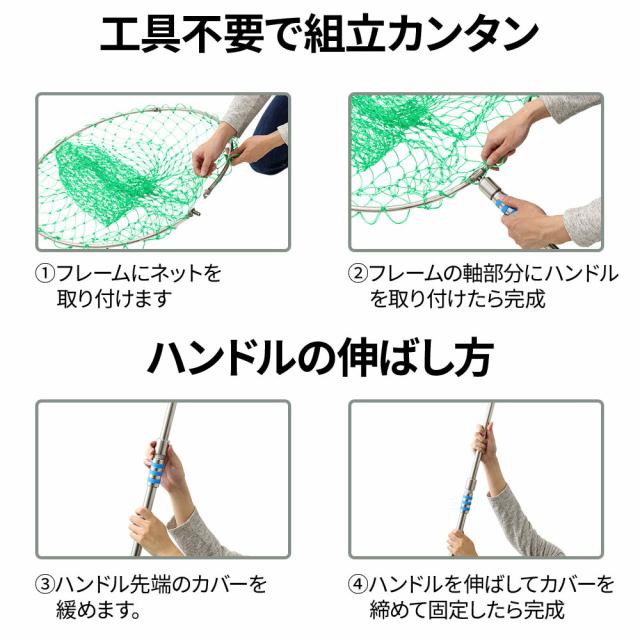 工具不要で組立カンタン

①フレームにネットを取り付けます

②フレームの軸部分にハンドルを取り付けたら完成

ハンドルの伸ばし方

③ハンドル先端のカバーを緩めます。

④ハンドルを伸ばしてカバーを締めて固定したら完成