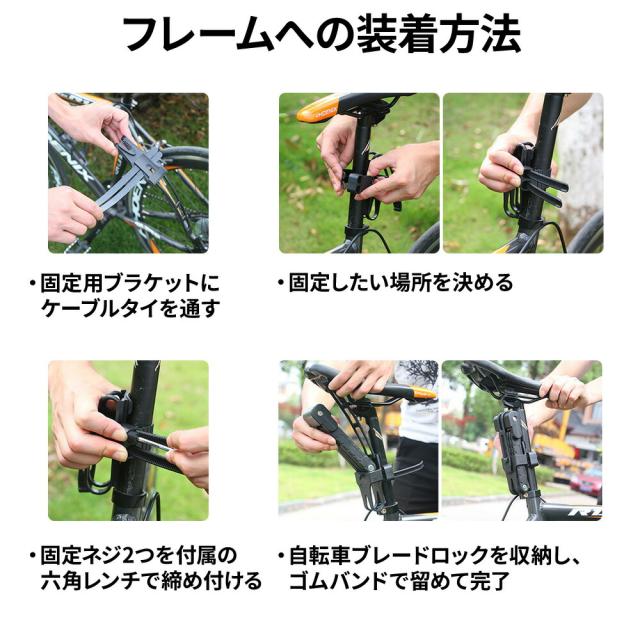 フレームへの装着方法

・固定用ブラケットにケーブルタイを通す

・固定したい場所を決める

・固定ネジ2つを付属の六角レンチで締め付ける

・自転車ブレードロックを収納し、ゴムバンドで留めて完了