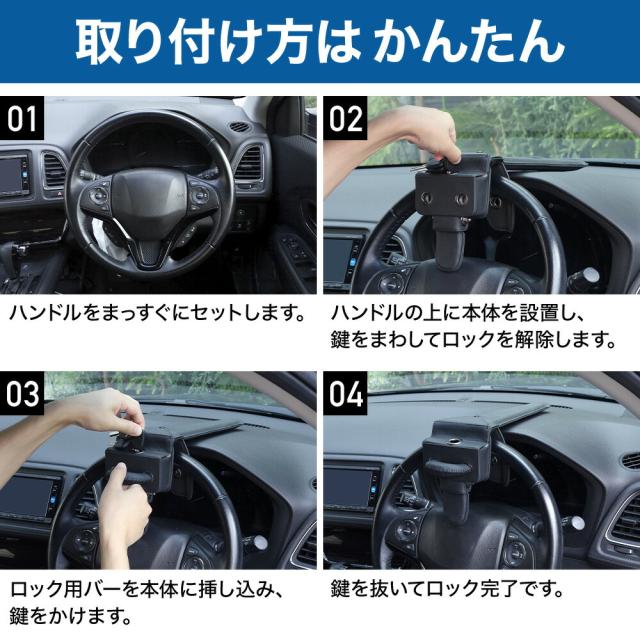 取り付け方は かんたん

01

ハンドルをまっすぐにセットします。

02

ハンドルの上に本体を設置し、鍵をまわしてロックを解除します。

03

ロック用バーを本体に挿し込み、鍵をかけます。

04

鍵を抜いてロック完了です。