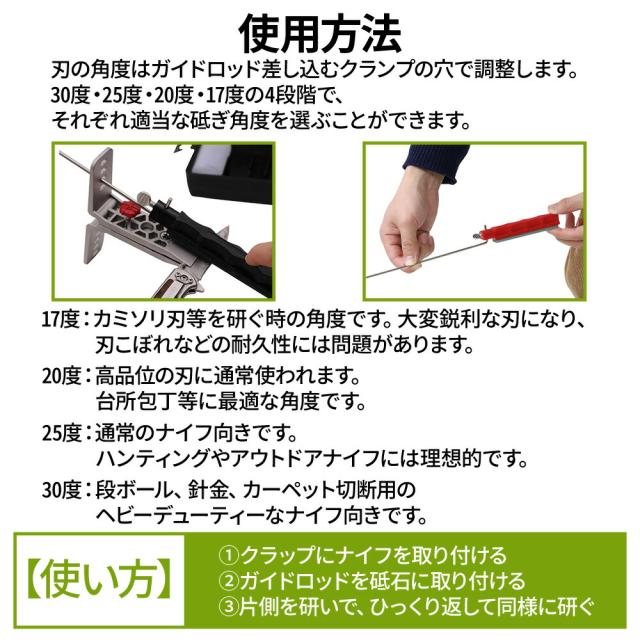 使用方法

刃の角度はガイドロッド差し込むクランプの穴で調整します。
30度・25度・20度・17度の4段階で、
それぞれ適当な砥ぎ角度を選ぶことができます。

17度：カミソリ刃等を研ぐ時の角度です。大変鋭利な刃になり、刃こぼれなどの耐久性には問題があります。

20度：高品位の刃に通常使われます。
台所包丁等に最適な角度です。

25度：通常のナイフ向きです。
ハンティングやアウトドアナイフには理想的です。

30度：段ボール、針金、カーペット切断用の
ヘビーデューティーなナイフ向きです。

【使い方】

①クラップにナイフを取り付ける
②ガイドロッドを砥石に取り付ける
③片側を研いで、ひっくり返して同様に研ぐ