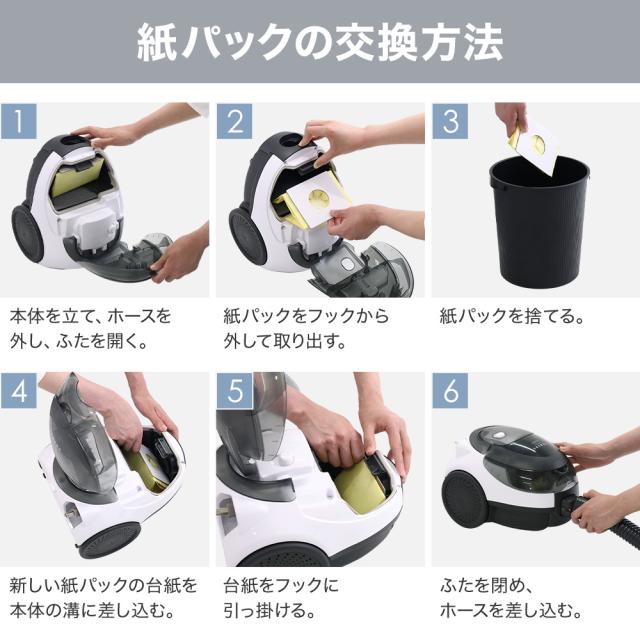 紙パックの交換方法

1

本体を立て、ホースを外し、ふたを開く。

2

紙パックをフックから外して取り出す。

3

紙パックを捨てる。

4

新しい紙パックの台紙を本体の溝に差し込む。

5

台紙をフックに引っ掛ける。

6

ふたを閉め、ホースを差し込む。