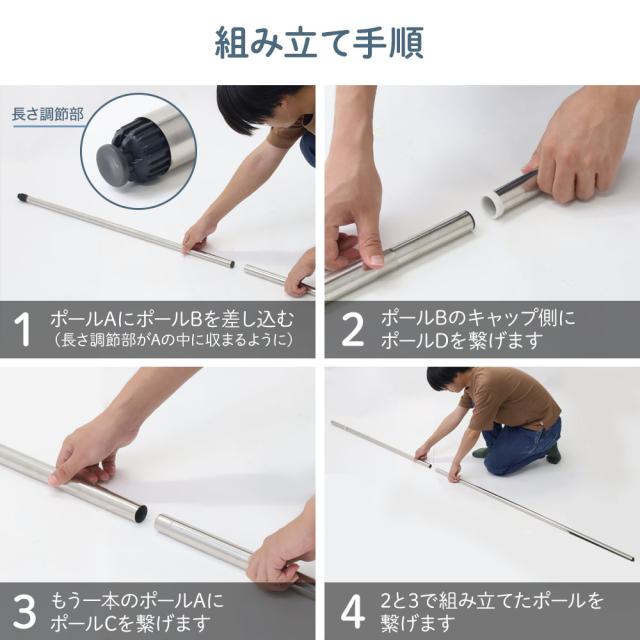 組み立て手順

長さ調節部

1 ポールAにポールBを差し込む
（長さ調節部がAの中に収まるように）

2 ポールBのキャップ側に
ポールDを繋げます

3 もう一本のポールAに
ポールCを繋げます

4 2と3で組み立てたポールを
繋げます