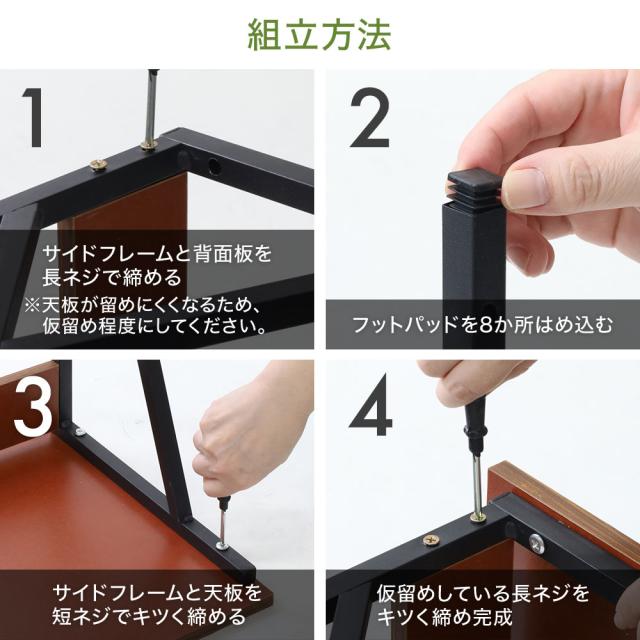 組立方法

1

サイドフレームと背面板を長ネジで締める
※天板が留めにくくなるため、仮留め程度にしてください。

2

フットパッドを8か所はめ込む

3

サイドフレームと天板を短ネジでキツく締める

4

仮留めしている長ネジをキツく締め完成