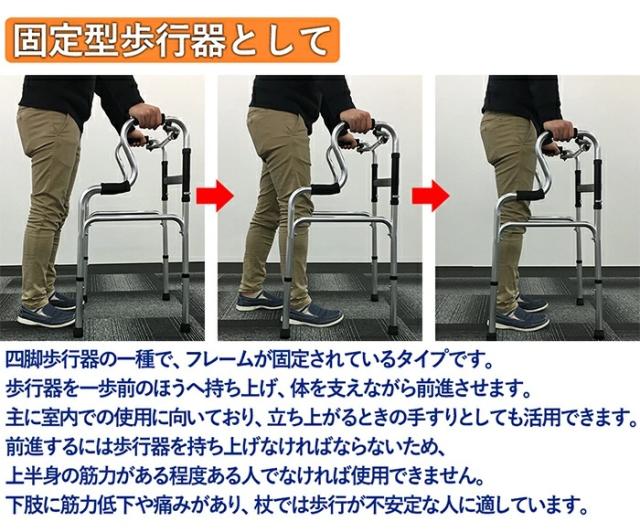 固定型歩行器として

四脚歩行器の一種で、フレームが固定されているタイプです。
歩行器を一歩前のほうへ持ち上げ、体を支えながら前進させます。
主に室内での使用に向いており、立ち上がるときの手すりとしても活用できます。
前進するには歩行器を持ち上げなければならないため、
上半身の筋力がある程度ある人でなければ使用できません。
下肢に筋力低下や痛みがあり、杖では歩行が不安定な人に適しています。