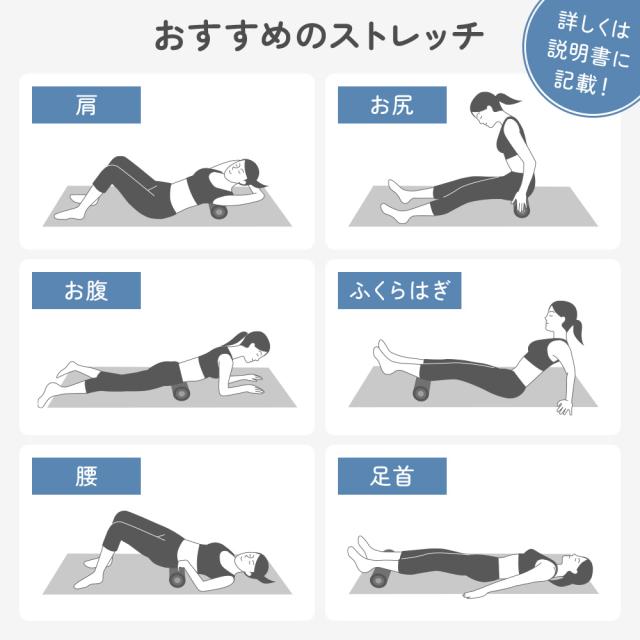 おすすめのストレッチ

詳しくは説明書に記載！

肩

お尻

お腹

ふくらはぎ

腰

足首