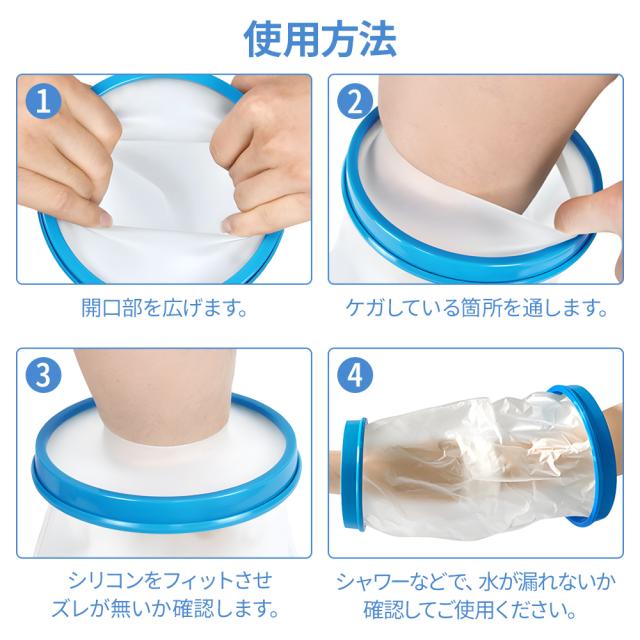 使用方法

1

開口部を広げます。

2

ケガしている箇所を通します。

3

シリコンをフィットさせ
ズレが無いか確認します。

4

シャワーなどで、水が漏れないか
確認してご使用ください。