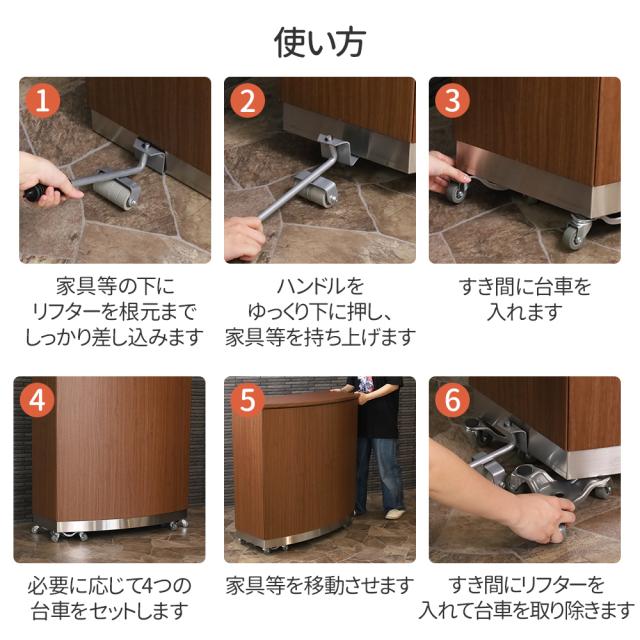 使い方

1

家具等の下に
リフターを根元まで
しっかり差し込みます

2

ハンドルを
ゆっくり下に押し、
家具等を持ち上げます

3

すき間に台車を
入れます

4

必要に応じて4つの
台車をセットします

5

家具等を移動させます

6

すき間にリフターを
入れて台車を取り除きます