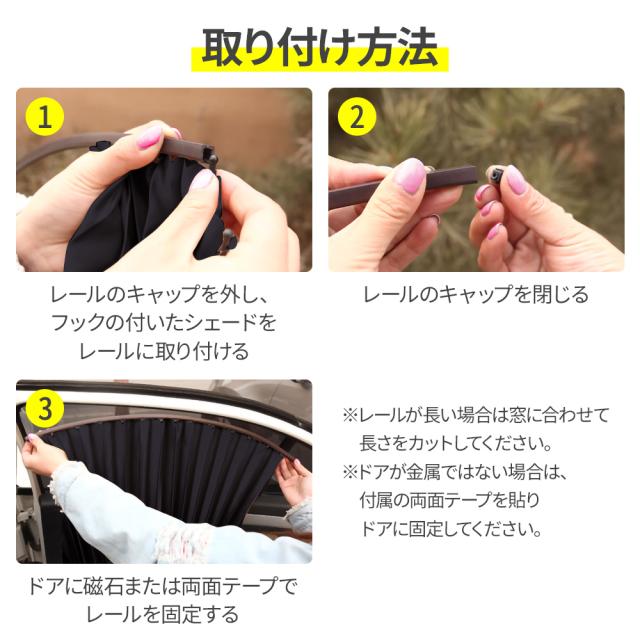 取り付け方法

1

レールのキャップを外し、フックの付いたシェードをレールに取り付ける

2

レールのキャップを閉じる

3

ドアに磁石または両面テープでレールを固定する

※レールが長い場合は窓に合わせて長さをカットしてください。
※ドアが金属ではない場合は、付属の両面テープを貼りドアに固定してください。