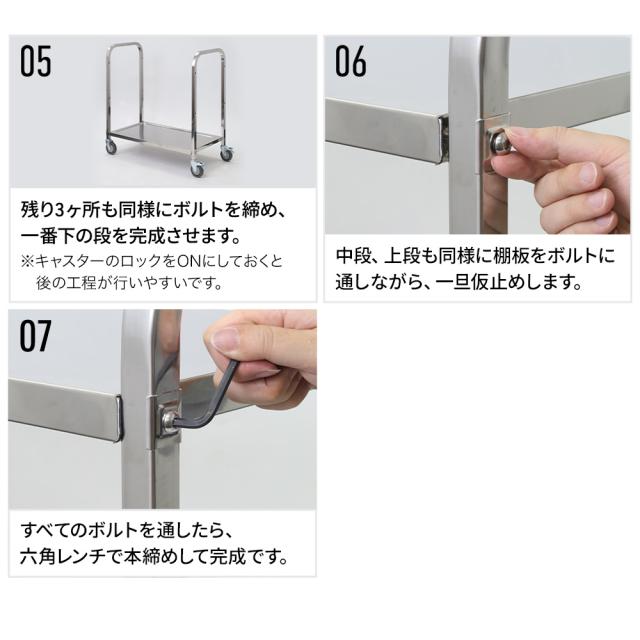 05

残り3ヶ所も同様にボルトを締め、一番下の段を完成させます。
※キャスターのロックをONにしておくと後の工程が行いやすいです。

06

中段、上段も同様に棚板をボルトに通しながら、一旦仮止めします。

07

すべてのボルトを通したら、六角レンチで本締めして完成です。