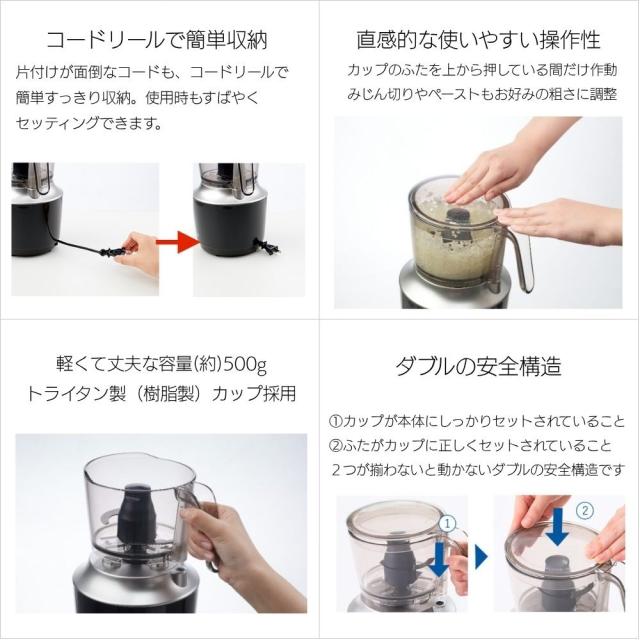 コードリールで簡単収納

片付けが面倒なコードも、コードリールで簡単すっきり収納。使用時もすばやくセッティングできます。

直感的な使いやすい操作性

カップのふたを上から押している間だけ作動
みじん切りやペーストもお好みの粗さに調整

軽くて丈夫な容量(約)500g
トライタン製（樹脂製）カップ採用

ダブルの安全構造

①カップが本体にしっかりセットされていること
②ふたがカップに正しくセットされていること
２つが揃わないと動かないダブルの安全構造です

①

②