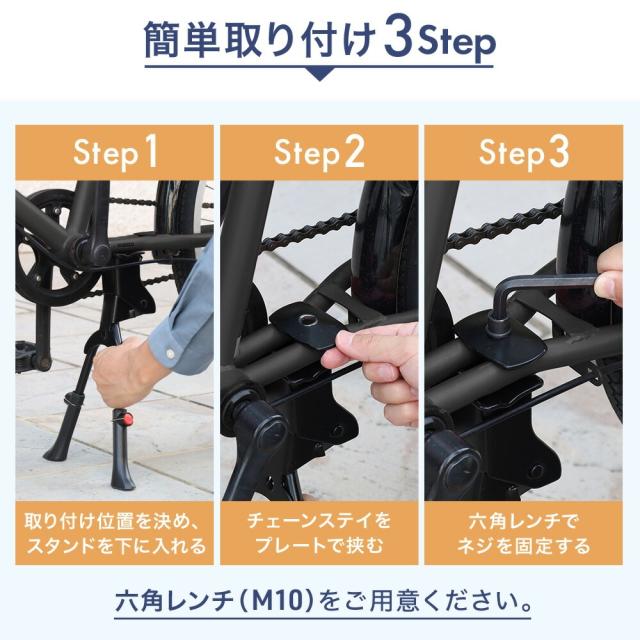 簡単取り付け3Step

Step1

取り付け位置を決め、
スタンドを下に入れる

Step2

チェーンステイを
プレートで挟む

Step3

六角レンチで
ネジを固定する

六角レンチ(M10)をご用意ください。