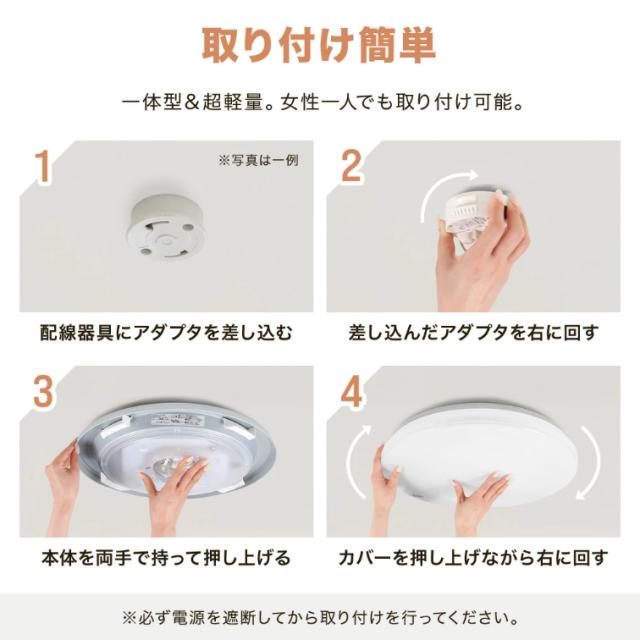 取り付け簡単

一体型＆超軽量。女性一人でも取り付け可能。

1

※写真は一例

配線器具にアダプタを差し込む

2

差し込んだアダプタを右に回す

3

本体を両手で持って押し上げる

4

カバーを押し上げながら右に回す

※必ず電源を遮断してから取り付けを行ってください。