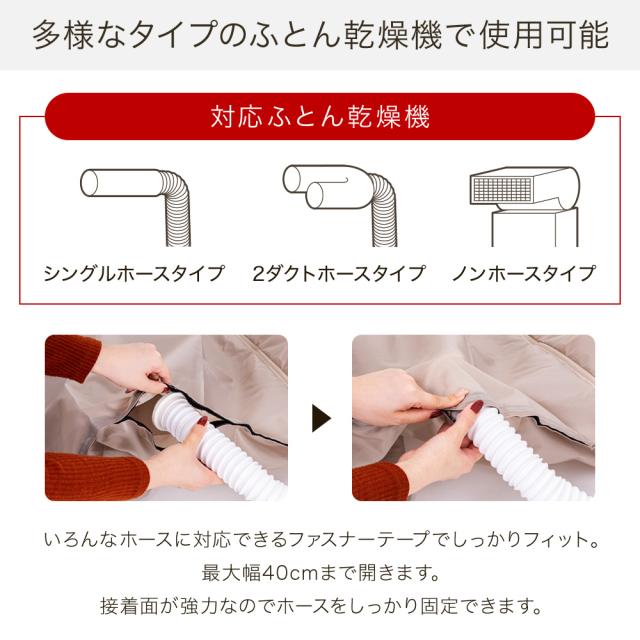 多様なタイプのふとん乾燥機で使用可能

対応ふとん乾燥機

シングルホースタイプ

2ダクトホースタイプ

ノンホースタイプ

いろんなホースに対応できるファスナーテープでしっかりフィット。
最大幅40cmまで開きます。
接着面が強力なのでホースをしっかり固定できます。