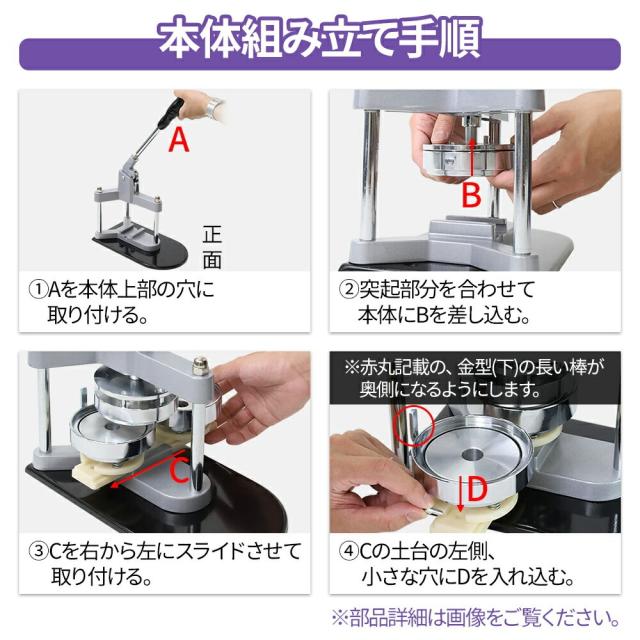 本体組み立て手順

A

正面

①Aを本体上部の穴に取り付ける。

B

②突起部分を合わせて本体にBを差し込む。

C

③Cを右から左にスライドさせて取り付ける。

※赤丸記載の、金型(下)の長い棒が奥側になるようにします。

D

④Cの土台の左側、小さな穴にDを入れ込む。

※部品詳細は画像をご覧ください。