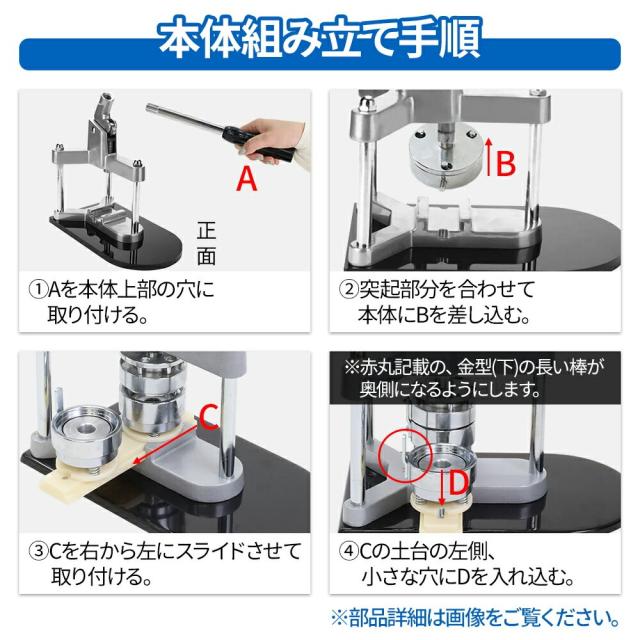 本体組み立て手順

A

正面

①Aを本体上部の穴に取り付ける。

B

②突起部分を合わせて本体にBを差し込む。

C

③Cを右から左にスライドさせて取り付ける。

※赤丸記載の、金型(下)の長い棒が奥側になるようにします。

D

④Cの土台の左側、小さな穴にDを入れ込む。

※部品詳細は画像をご覧ください。