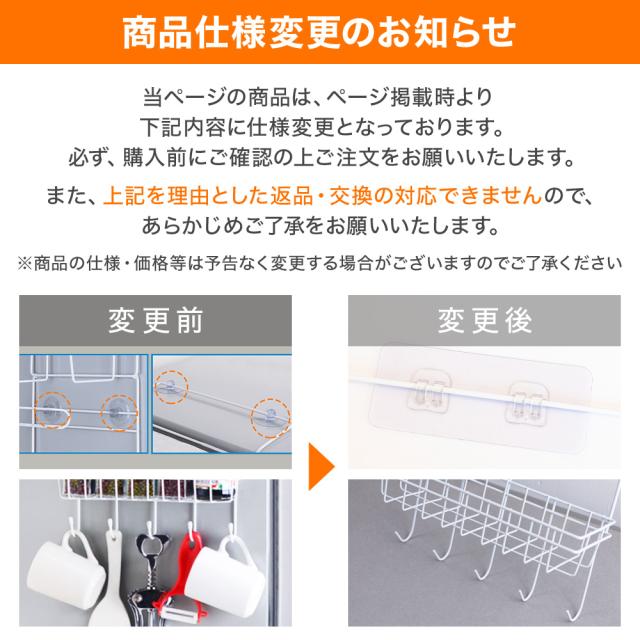 商品仕様変更のお知らせ

当ページの商品は、ページ掲載時より下記内容に仕様変更となっております。必ず、購入前にご確認の上ご注文をお願いいたします。

また、上記を理由とした返品・交換の対応できませんので、あらかじめご了承をお願いいたします。

※商品の仕様・価格等は予告なく変更する場合がございますのでご了承ください

変更前

変更後