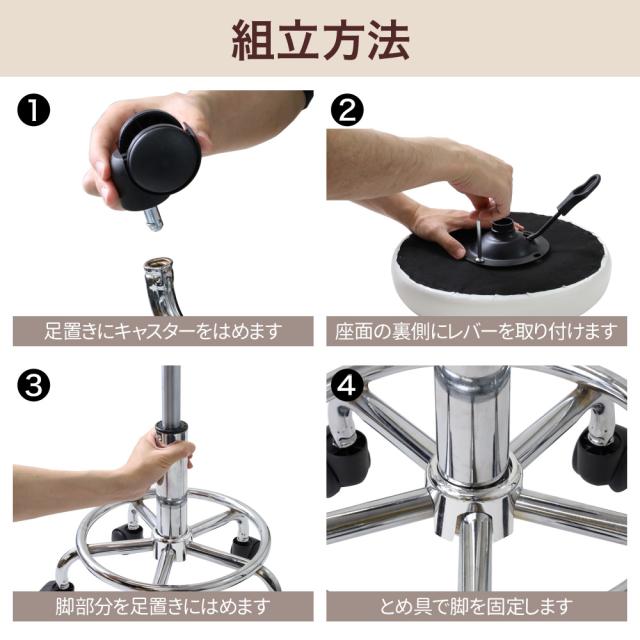 組立方法

❶
足置きにキャスターをはめます

❷
座面の裏側にレバーを取り付けます

❸
脚部分を足置きにはめます

❹
とめ具で脚を固定します