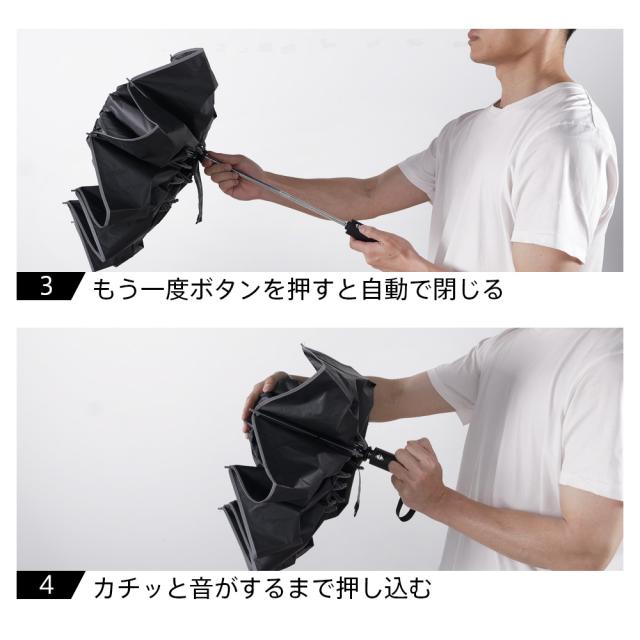 3 もう一度ボタンを押すと自動で閉じる

4 カチッと音がするまで押し込む