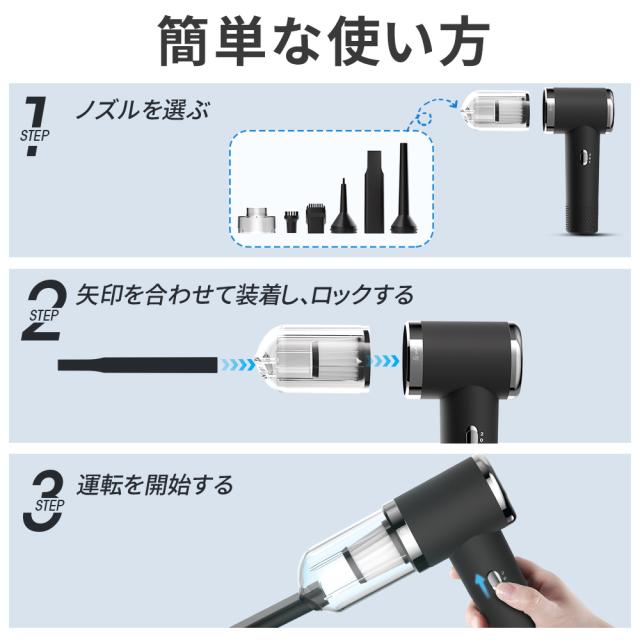 簡単な使い方

1 STEP ノズルを選ぶ

2 STEP 矢印を合わせて装着し、ロックする

3 STEP 運転を開始する