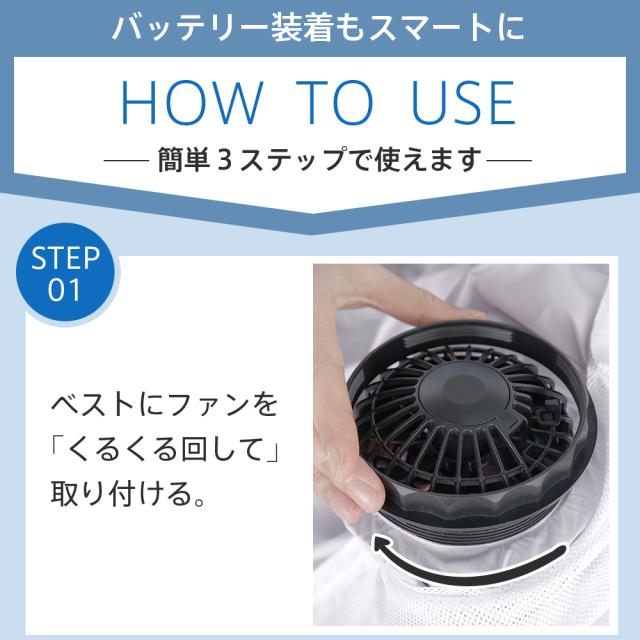 バッテリー装着もスマートに

HOW TO USE

— 簡単3ステップで使えます —

STEP 01

ベストにファンを「くるくる回して」取り付ける。