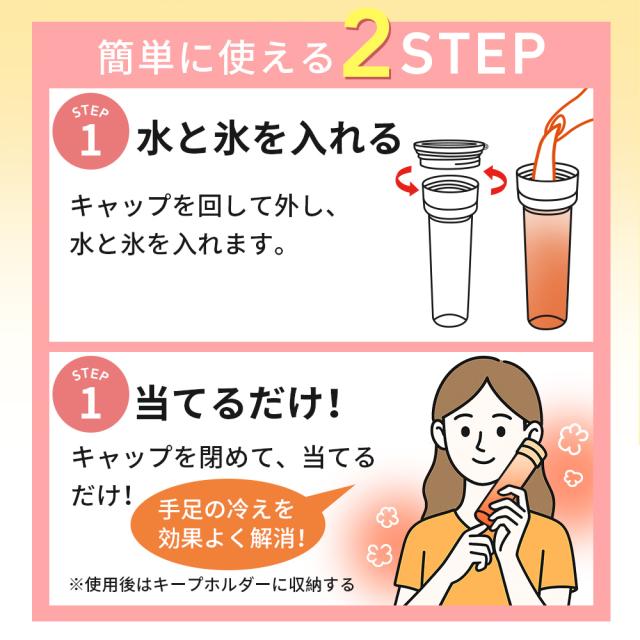 簡単に使える2STEP

STEP 1 水と氷を入れる

キャップを回して外し、水と氷を入れます。

STEP 1 当てるだけ!

キャップを閉めて、当てるだけ!

手足の冷えを効果よく解消!

※使用後はキープホルダーに収納する