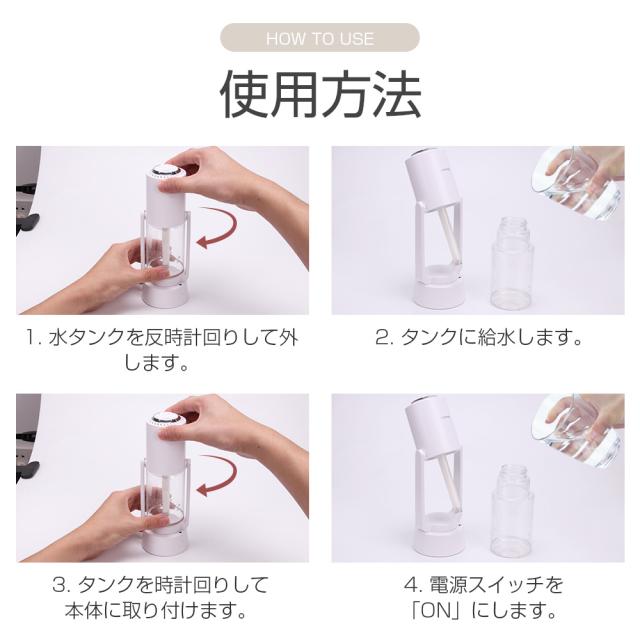 HOW TO USE

使用方法

1. 水タンクを反時計回りして外します。

2. タンクに給水します。

3. タンクを時計回りして本体に取り付けます。

4. 電源スイッチを「ON」にします。