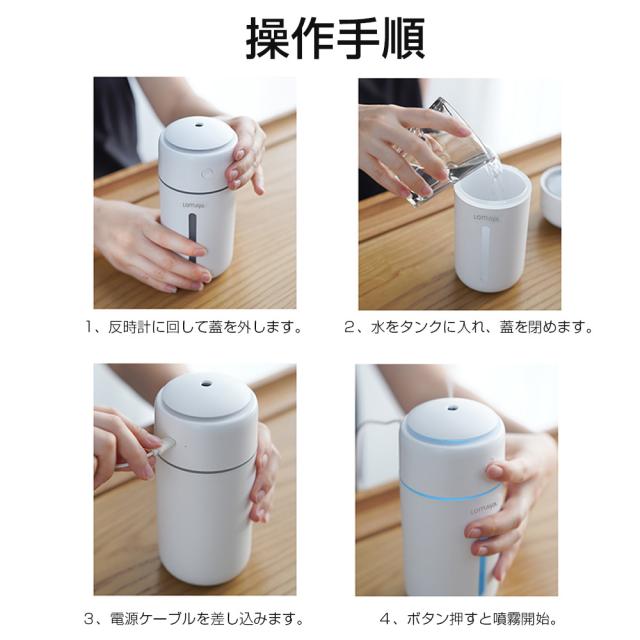 操作手順

LOMAYA

1、反時計に回して蓋を外します。

LOMAYA

2、水をタンクに入れ、蓋を閉めます。

3、電源ケーブルを差し込みます。

LOMAYA

4、ボタン押すと噴霧開始。