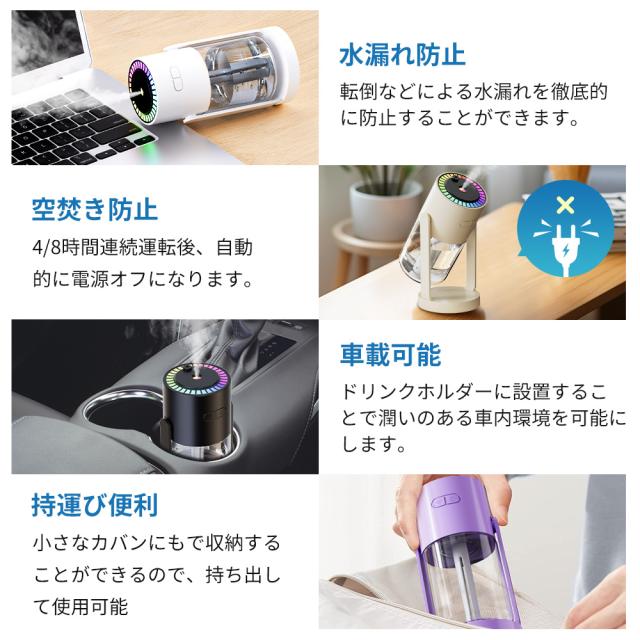 水漏れ防止

転倒などによる水漏れを徹底的に防止することができます。

空焚き防止

4/8時間連続運転後、自動的に電源オフになります。

車載可能

ドリンクホルダーに設置することで潤いのある車内環境を可能にします。

持運び便利

小さなカバンにもで収納することができるので、持ち出して使用可能