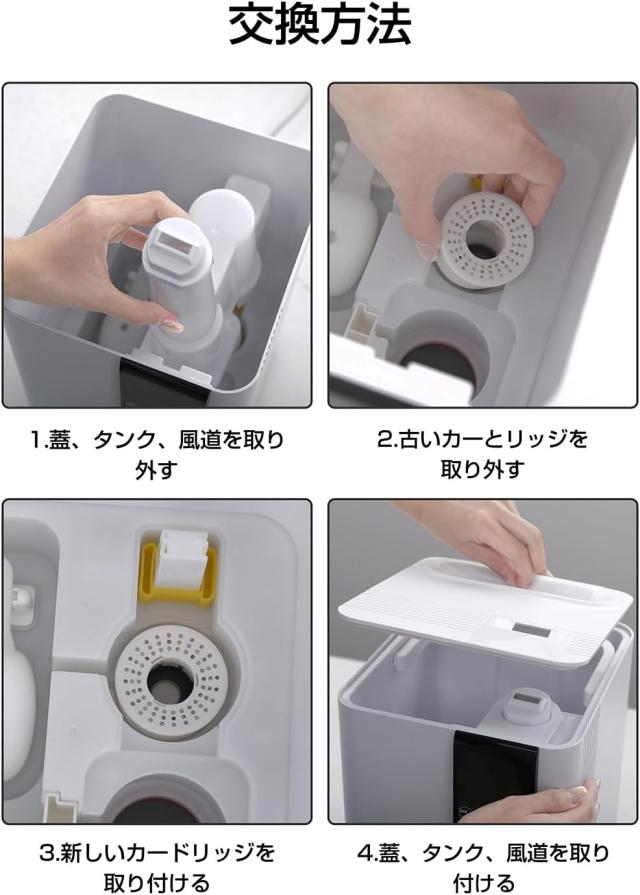 交換方法

1.蓋、タンク、風道を取り外す

2.古いカーとリッジを取り外す

3.新しいカードリッジを取り付ける

4.蓋、タンク、風道を取り付ける