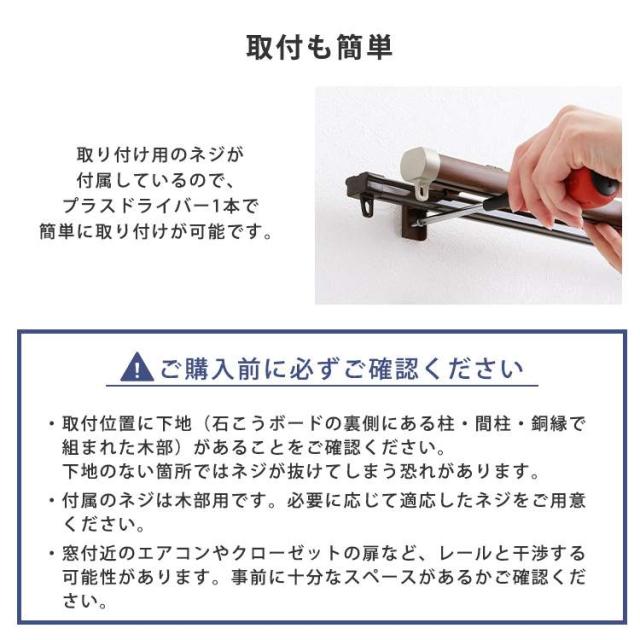 取付も簡単

取り付け用のネジが付属しているので、プラスドライバー1本で簡単に取り付けが可能です。

ご購入前に必ずご確認ください

・取付位置に下地（石こうボードの裏側にある柱・間柱・銅縁で組まれた木部）があることをご確認ください。
下地のない箇所ではネジが抜けてしまう恐れがあります。

・付属のネジは木部用です。必要に応じて適応したネジをご用意ください。

・窓付近のエアコンやクローゼットの扉など、レールと干渉する可能性があります。事前に十分なスペースがあるかご確認ください。