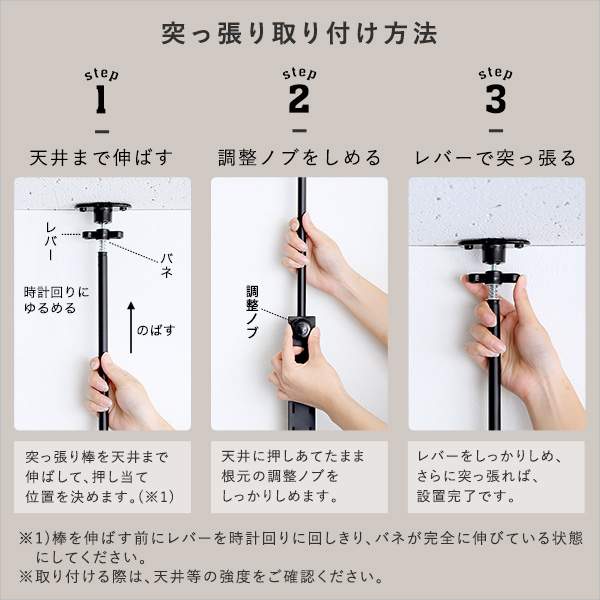 突っ張り取り付け方法

step
1

天井まで伸ばす

レバー

バネ

時計回りにゆるめる

のばす

突っ張り棒を天井まで伸ばして、押し当て位置を決めます。(※1)

step
2

調整ノブをしめる

調整ノブ

天井に押しあてたまま根元の調整ノブをしっかりしめます。

step
3

レバーで突っ張る

レバーをしっかりしめ、さらに突っ張れば、設置完了です。

※1)棒を伸ばす前にレバーを時計回りに回しきり、バネが完全に伸びている状態にしてください。
※取り付ける際は、天井等の強度をご確認ください。