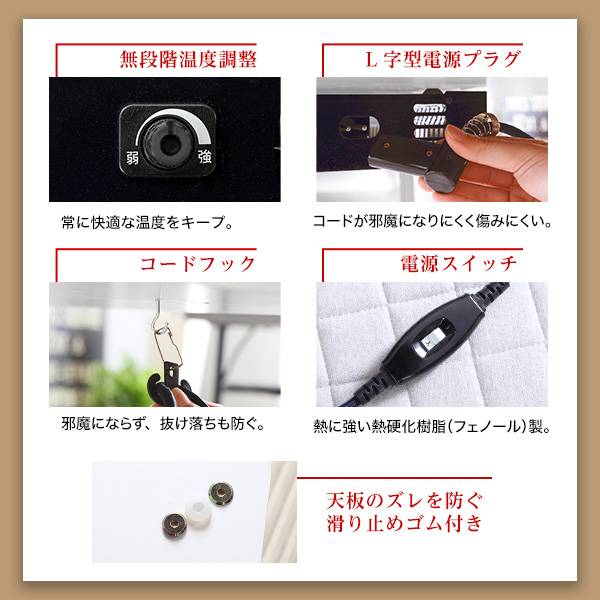 無段階温度調整

弱 強

常に快適な温度をキープ。

L 字型電源プラグ

コードが邪魔になりにくく傷みにくい。

コードフック

邪魔にならず、抜け落ちも防ぐ。

電源スイッチ

熱に強い熱硬化樹脂(フェノール)製。

天板のズレを防ぐ
滑り止めゴム付き