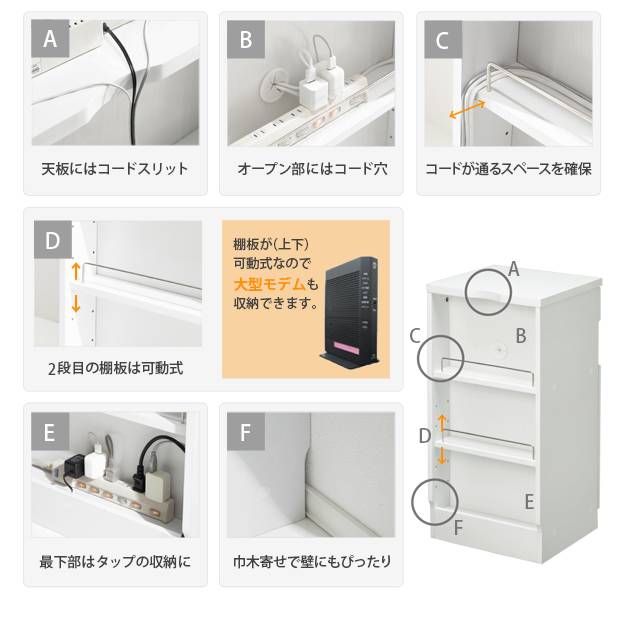 A

天板にはコードスリット

B

オープン部にはコード穴

C

コードが通るスペースを確保

D

2段目の棚板は可動式

棚板が(上下)
可動式なので
大型モデムも
収納できます。

A

B

C

D

E

F

E

最下部はタップの収納に

F

巾木寄せで壁にもぴったり