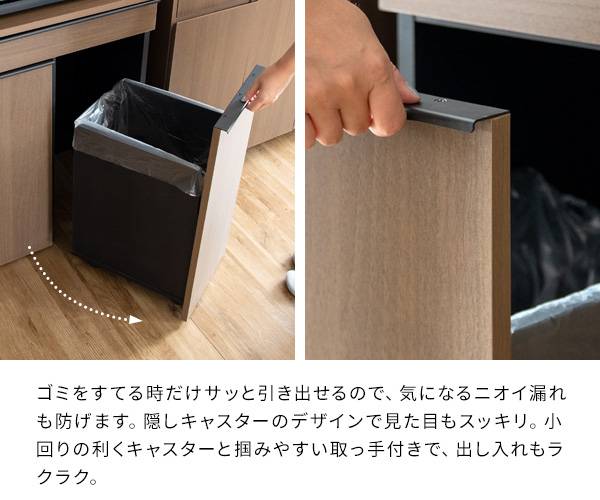 ゴミをすてる時だけサッと引き出せるので、気になるニオイ漏れも防げます。隠しキャスターのデザインで見た目もスッキリ。小回りの利くキャスターと掴みやすい取っ手付きで、出し入れもラクラク。