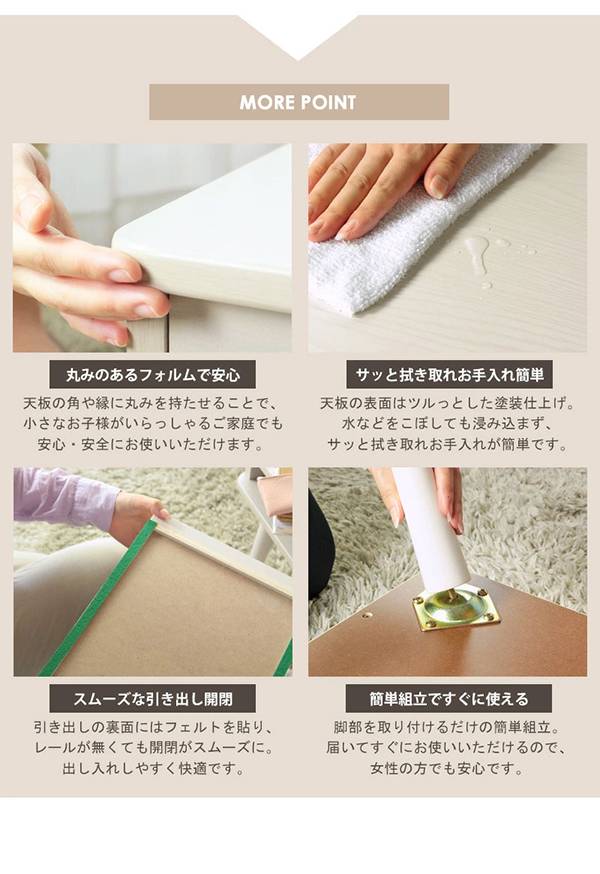 MORE POINT

丸みのあるフォルムで安心

天板の角や縁に丸みを持たせることで、小さなお子様がいらっしゃるご家庭でも安心・安全にお使いいただけます。

サッと拭き取れお手入れ簡単

天板の表面はツルっとした塗装仕上げ。水などをこぼしても浸み込まず、サッと拭き取れお手入れが簡単です。

スムーズな引き出し開閉

引き出しの裏面にはフェルトを貼り、レールが無くても開閉がスムーズに。出し入れしやすく快適です。

簡単組立ですぐに使える

脚部を取り付けるだけの簡単組立。届いてすぐにお使いいただけるので、女性の方でも安心です。