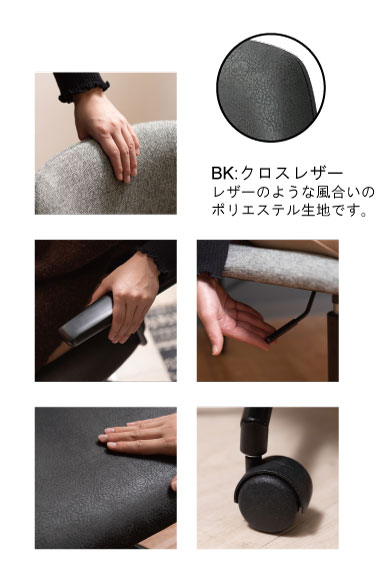 BK:クロスレザー
レザーのような風合いのポリエステル生地です。