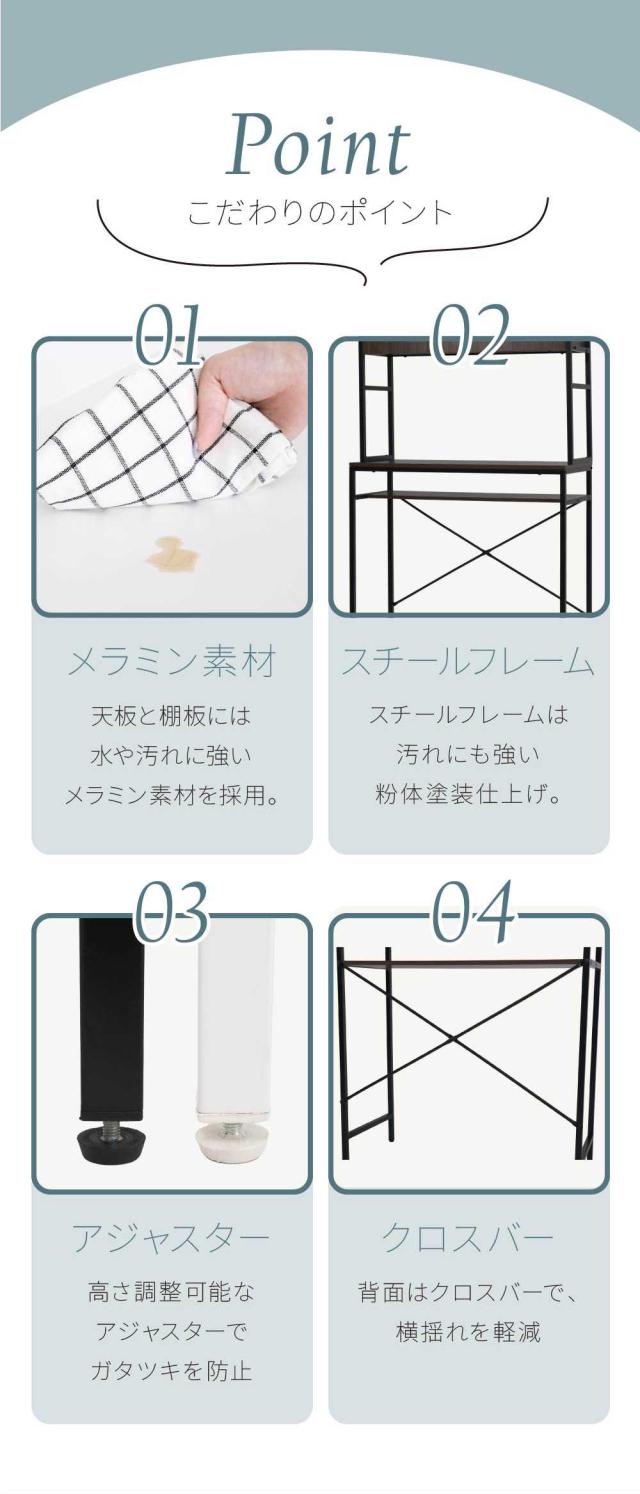 Point
こだわりのポイント

01

メラミン素材

天板と棚板には
水や汚れに強い
メラミン素材を採用。

02

スチールフレーム

スチールフレームは
汚れにも強い
粉体塗装仕上げ。

03

アジャスター

高さ調整可能な
アジャスターで
ガタツキを防止

04

クロスバー

背面はクロスバーで、
横揺れを軽減