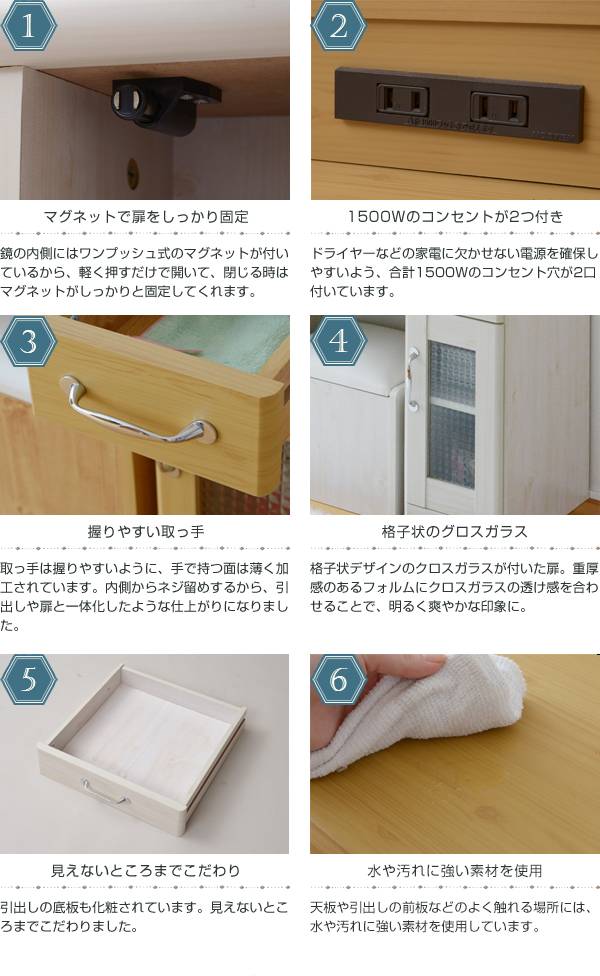 1

マグネットで扉をしっかり固定

鏡の内側にはワンプッシュ式のマグネットが付いているから、軽く押すだけで開いて、閉じる時はマグネットがしっかりと固定してくれます。

2

1500Wのコンセントが2つ付き

ドライヤーなどの家電に欠かせない電源を確保しやすいよう、合計1500Wのコンセント穴が2口付いています。

3

握りやすい取っ手

取っ手は握りやすいように、手で持つ面は薄く加工されています。内側からネジ留めするから、引出しや扉と一体化したような仕上がりになりました。

4

格子状のグロスガラス

格子状デザインのクロスガラスが付いた扉。重厚感のあるフォルムにクロスガラスの透け感を合わせることで、明るく爽やかな印象に。

5

見えないところまでこだわり

引出しの底板も化粧されています。見えないところまでこだわりました。

6

水や汚れに強い素材を使用

天板や引出しの前板などのよく触れる場所には、水や汚れに強い素材を使用しています。