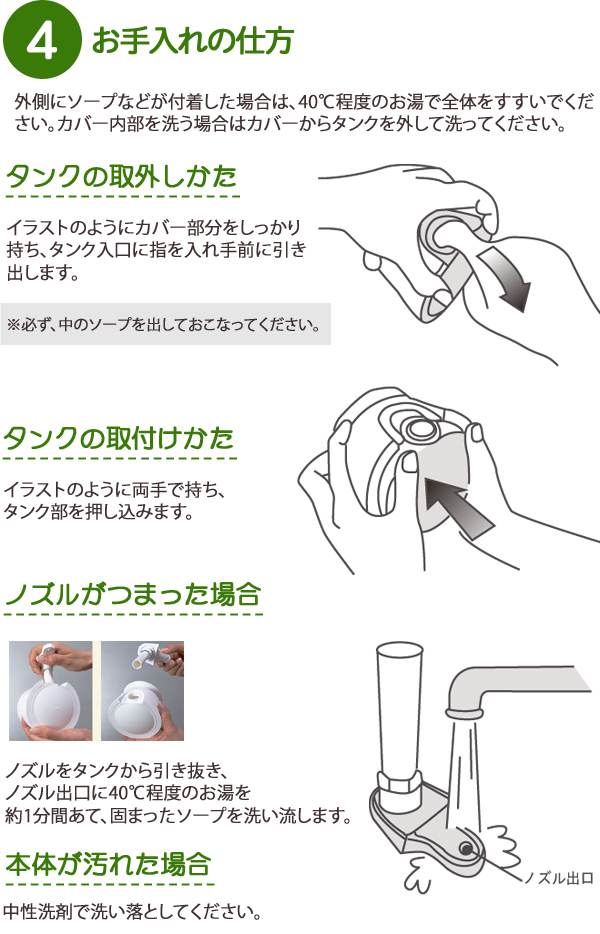 4 お手入れの仕方

外側にソープなどが付着した場合は、40℃程度のお湯で全体をすすいでください。カバー内部を洗う場合はカバーからタンクを外して洗ってください。

タンクの取外しかた

イラストのようにカバー部分をしっかり持ち、タンク入口に指を入れ手前に引き出します。

※必ず、中のソープを出しておこなってください。

タンクの取付けかた

イラストのように両手で持ち、タンク部を押し込みます。

ノズルがつまった場合

ノズルをタンクから引き抜き、ノズル出口に40℃程度のお湯を約1分間あて、固まったソープを洗い流します。

ノズル出口

本体が汚れた場合

中性洗剤で洗い落としてください。