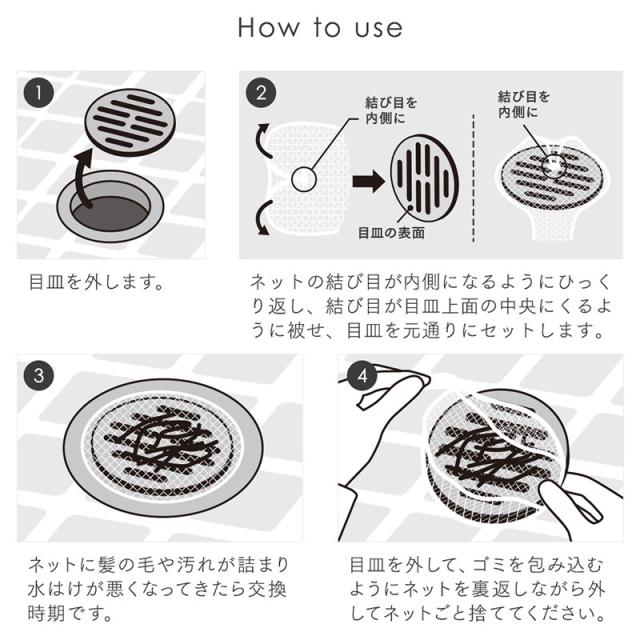 How to use

1

目皿を外します。

2

結び目を内側に

目皿の表面

結び目を内側に

ネットの結び目が内側になるようにひっくり返し、結び目が目皿上面の中央にくるように被せ、目皿を元通りにセットします。

3

ネットに髪の毛や汚れが詰まり水はけが悪くなってきたら交換時期です。

4

目皿を外して、ゴミを包み込むようにネットを裏返しながら外してネットごと捨ててください。