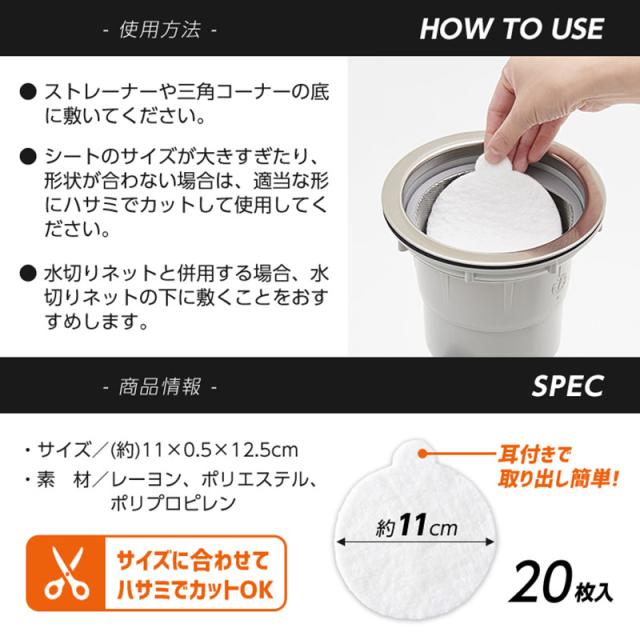 - 使用方法 -

HOW TO USE

● ストレーナーや三角コーナーの底に敷いてください。

● シートのサイズが大きすぎたり、形状が合わない場合は、適当な形にハサミでカットして使用してください。

● 水切りネットと併用する場合、水切りネットの下に敷くことをおすすめします。

- 商品情報 -

SPEC

・サイズ／(約)11×0.5×12.5cm
・素　材／レーヨン、ポリエステル、ポリプロピレン

サイズに合わせて
ハサミでカットOK

耳付きで
取り出し簡単!

約11cm

20枚入