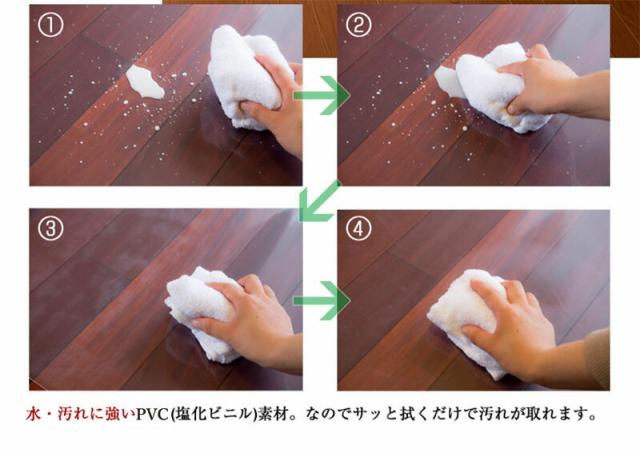 ①

②

③

④

水・汚れに強いPVC(塩化ビニル)素材。なのでサッと拭くだけで汚れが取れます。