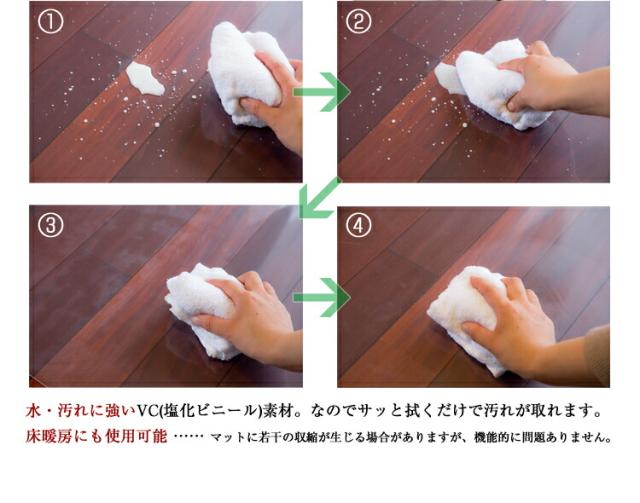 ①

②

③

④

水・汚れに強いVC(塩化ビニール)素材。なのでサッと拭くだけで汚れが取れます。

床暖房にも使用可能 …… マットに若干の収縮が生じる場合がありますが、機能的に問題ありません。